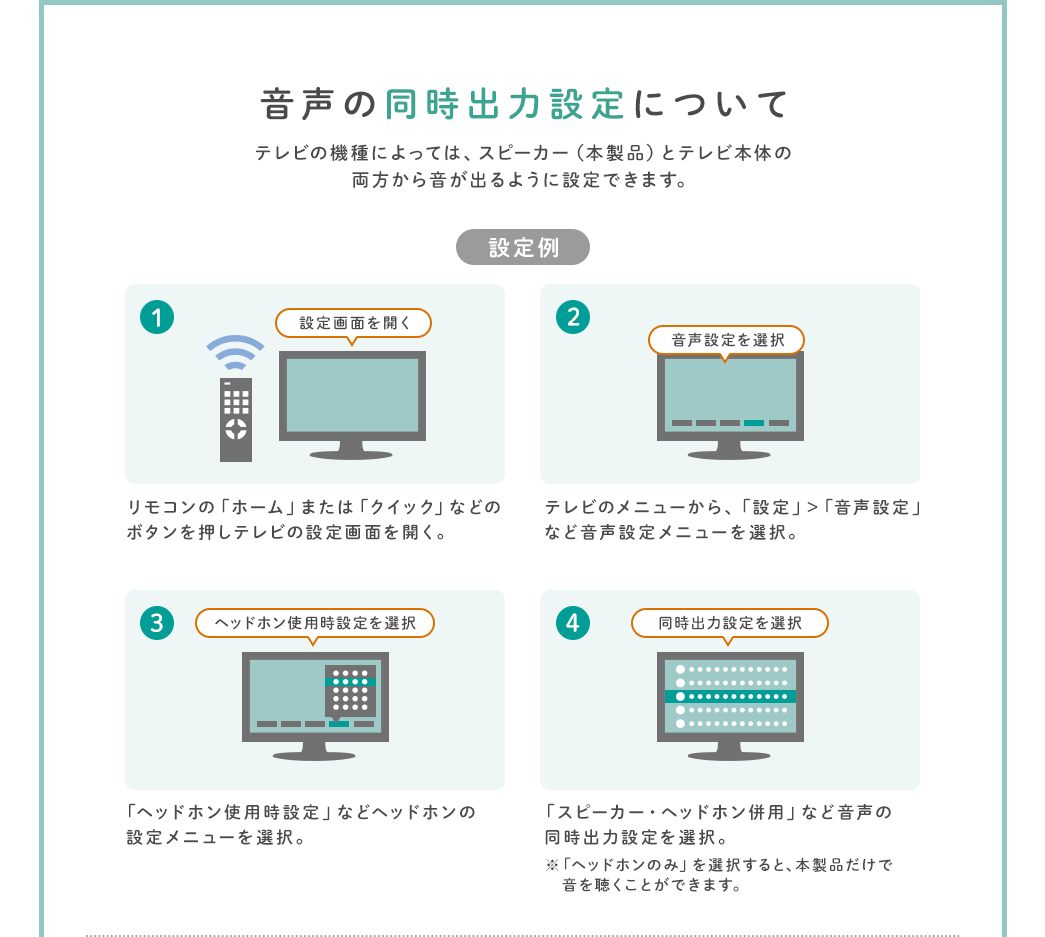 音声の同時出力設定について

テレビの機種によっては、スピーカー（本製品）とテレビ本体の両方から音が出るように設定できます。

設定例

1

設定画面を開く

リモコンの「ホーム」または「クイック」などのボタンを押しテレビの設定画面を開く。

2

音声設定を選択

テレビのメニューから、「設定」>「音声設定」など音声設定メニューを選択。

3

ヘッドホン使用時設定を選択

「ヘッドホン使用時設定」などヘッドホンの設定メニューを選択。

4

同時出力設定を選択

「スピーカー・ヘッドホン併用」など音声の同時出力設定を選択。

※「ヘッドホンのみ」を選択すると、本製品だけで音を聴くことができます。