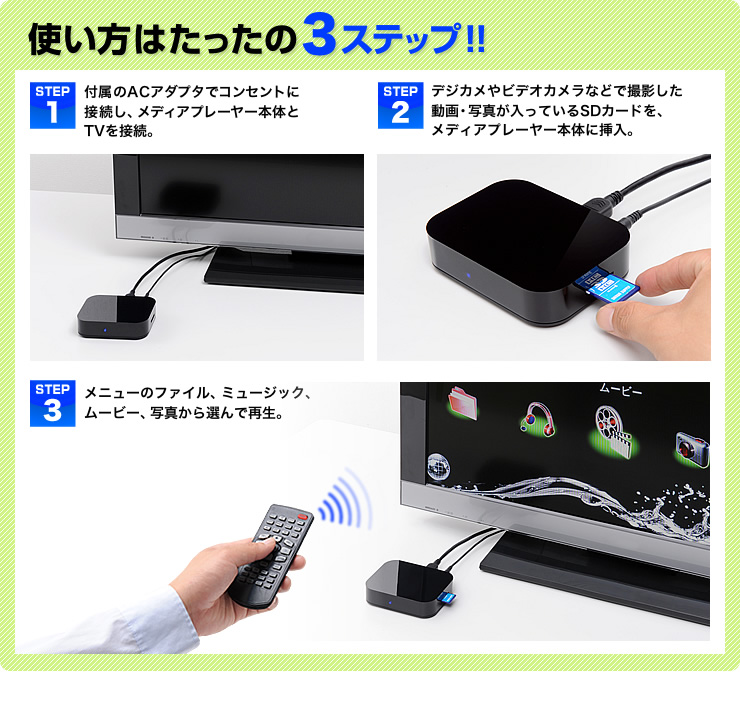 使い方はたったの3ステップ!!

STEP 1
付属のACアダプタでコンセントに接続し、メディアプレーヤー本体とTVを接続。

STEP 2
デジカメやビデオカメラなどで撮影した動画・写真が入っているSDカードを、メディアプレーヤー本体に挿入。

STEP 3
メニューのファイル、ミュージック、ムービー、写真から選んで再生。

ムービー